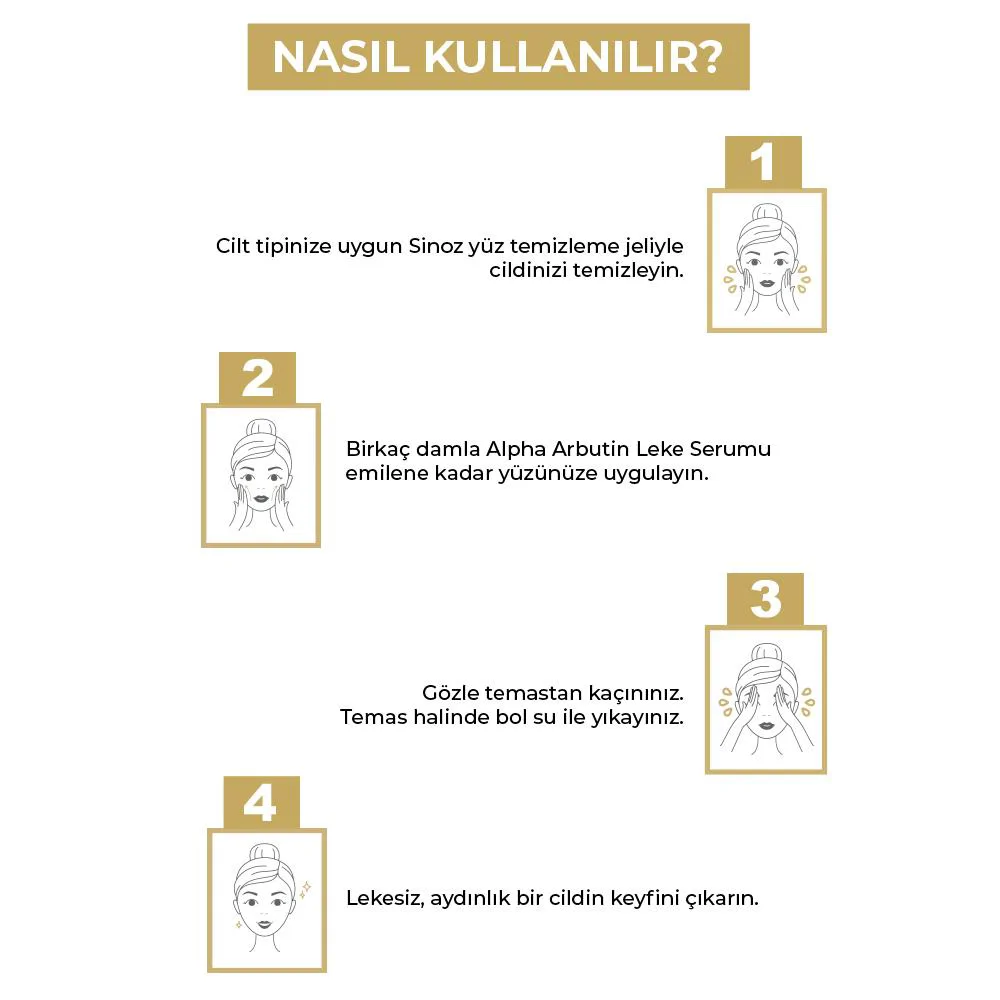 NASIL KULLANILIR?

1

Cilt tipinize uygun Sinoz yüz temizleme jeliyle cildinizi temizleyin.

2

Birkaç damla Alpha Arbutin Leke Serumu emilene kadar yüzünüze uygulayın.

3

Gözle temastan kaçınınız.
Temas halinde bol su ile yıkayınız.

4

Lekesiz, aydınlık bir cildin keyfini çıkarın.