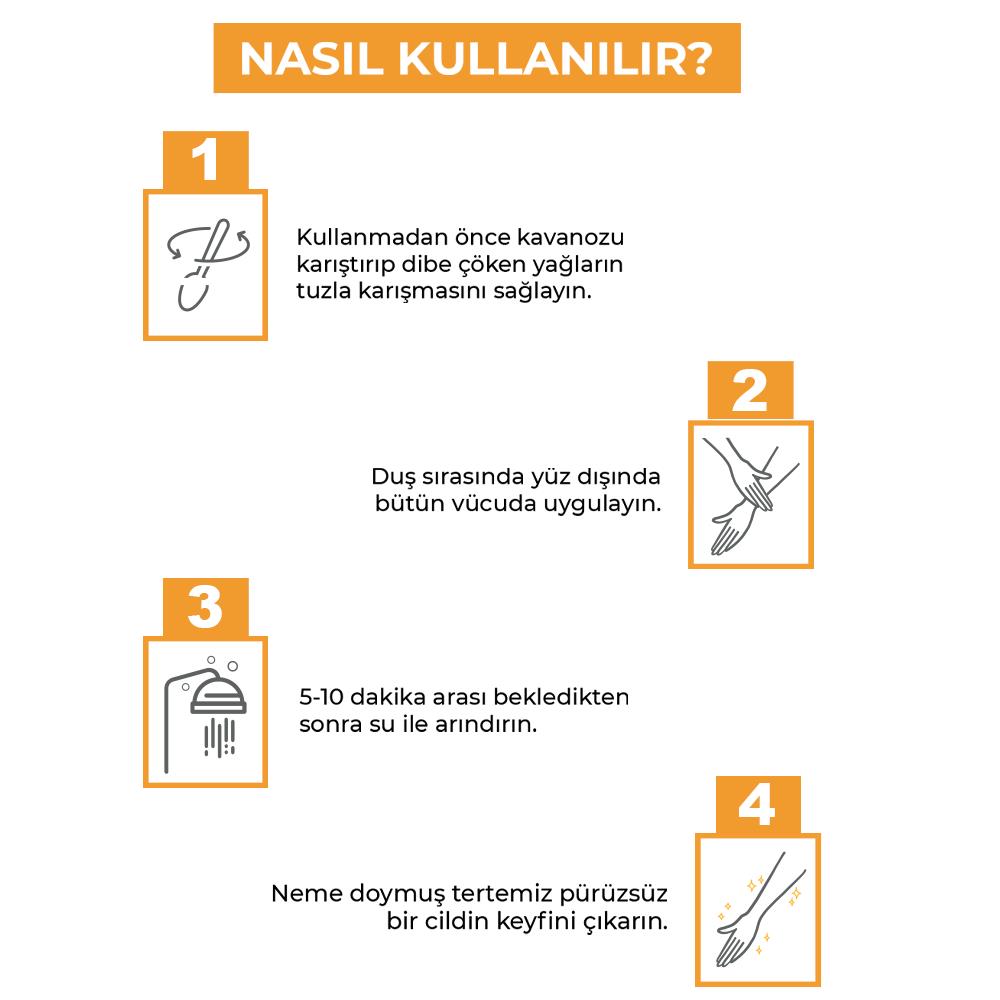 NASIL KULLANILIR?

1

Kullanmadan önce kavanozu karıştırıp dibe çöken yağların tuzla karışmasını sağlayın.

2

Duş sırasında yüz dışında bütün vücuda uygulayın.

3

5-10 dakika arası bekledikten sonra su ile arındırın.

4

Neme doymuş tertemiz pürüzsüz bir cildin keyfini çıkarın.