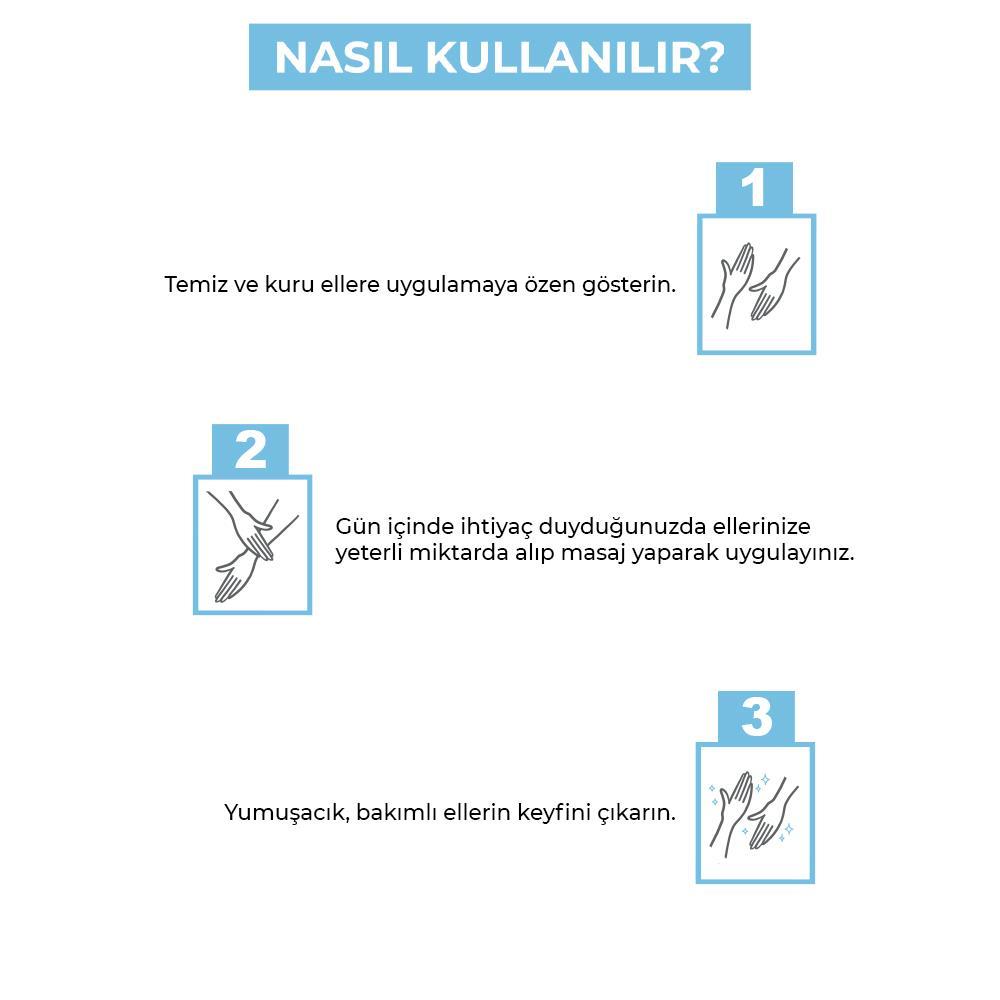 NASIL KULLANILIR?

1

Temiz ve kuru ellere uygulamaya özen gösterin.

2

Gün içinde ihtiyaç duyduğunuzda ellerinize yeterli miktarda alıp masaj yaparak uygulayınız.

3

Yumuşacık, bakımlı ellerin keyfini çıkarın.