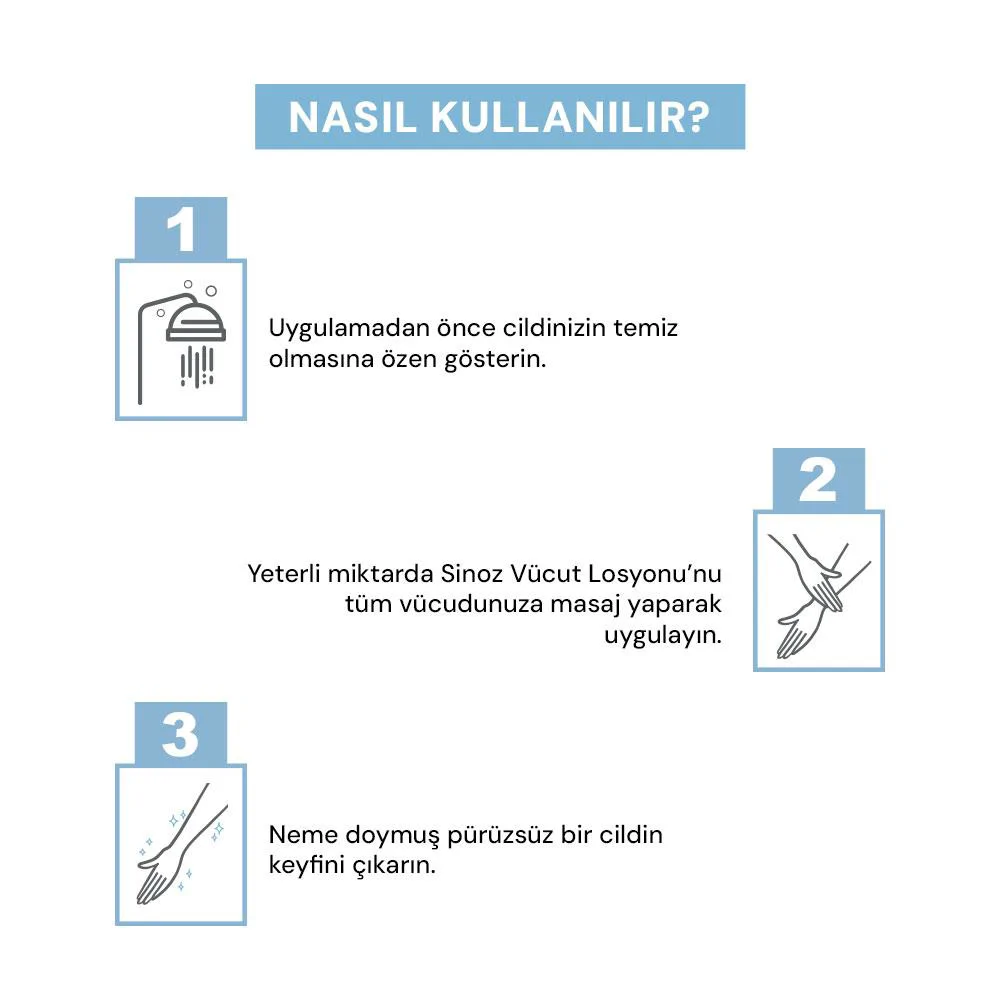 NASIL KULLANILIR?

1

Uygulamadan önce cildinizin temiz olmasına özen gösterin.

2

Yeterli miktarda Sinoz Vücut Losyonu'nu tüm vücudunuza masaj yaparak uygulayın.

3

Neme doymuş pürüzsüz bir cildin keyfini çıkarın.