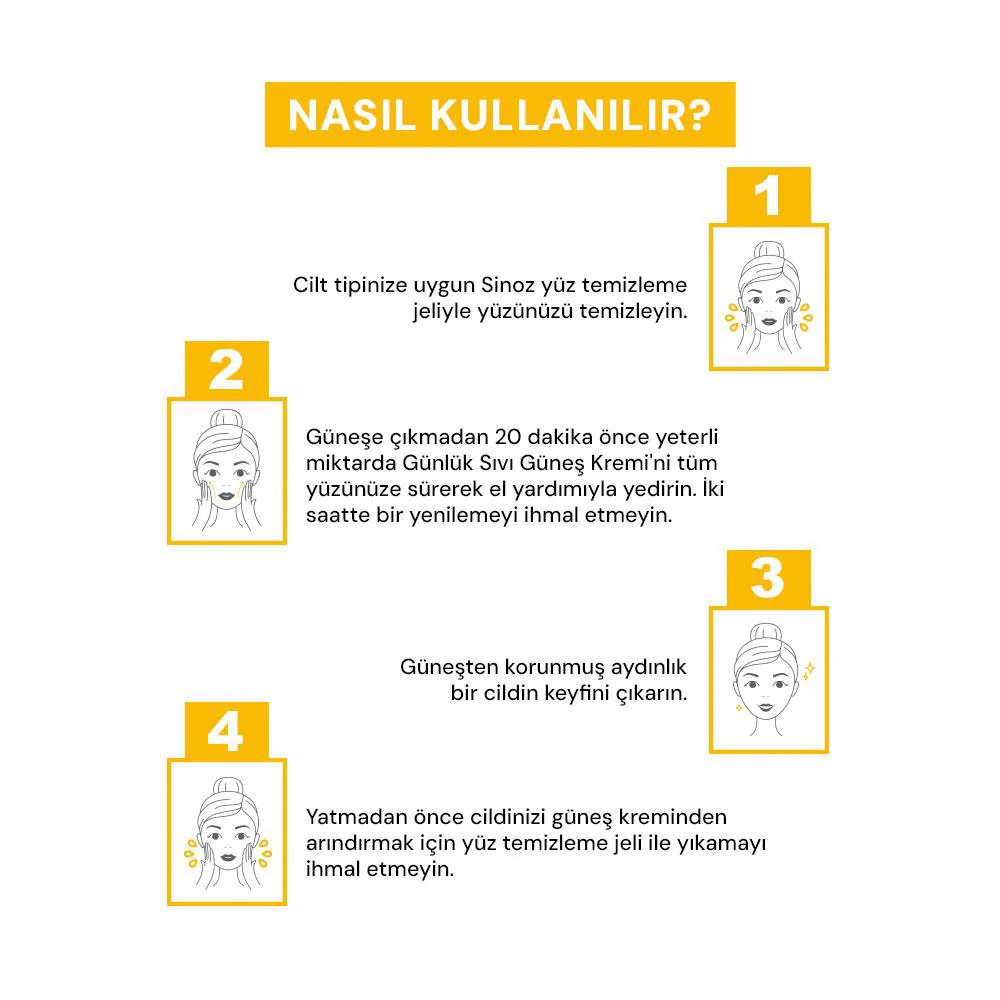 NASIL KULLANILIR?

1

Cilt tipinize uygun Sinoz yüz temizleme jeliyle yüzünüzü temizleyin.

2

Güneşe çıkmadan 20 dakika önce yeterli miktarda Günlük Sıvı Güneş Kremi'ni tüm yüzünüze sürerek el yardımıyla yedirin. İki saatte bir yenilemeyi ihmal etmeyin.

3

Güneşten korunmuş aydınlık bir cildin keyfini çıkarın.

4

Yatmadan önce cildinizi güneş kreminden arındırmak için yüz temizleme jeli ile yıkamayı ihmal etmeyin.