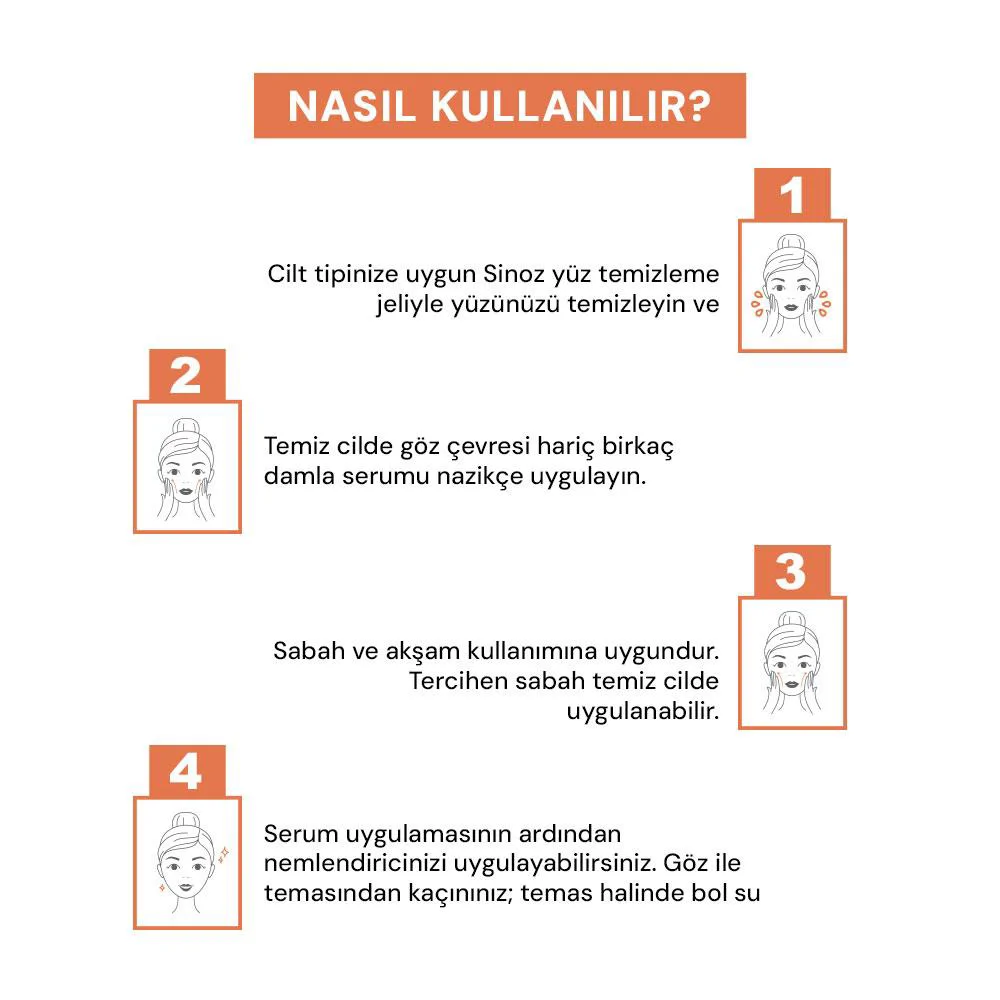 NASIL KULLANILIR?

1

Cilt tipinize uygun Sinoz yüz temizleme jeliyle yüzünüzü temizleyin ve

2

Temiz cilde göz çevresi hariç birkaç damla serumu nazikçe uygulayın.

3

Sabah ve akşam kullanımına uygundur. Tercihen sabah temiz cilde uygulanabilir.

4

Serum uygulamasının ardından nemlendiricinizi uygulayabilirsiniz. Göz ile temasından kaçınınız; temas halinde bol su