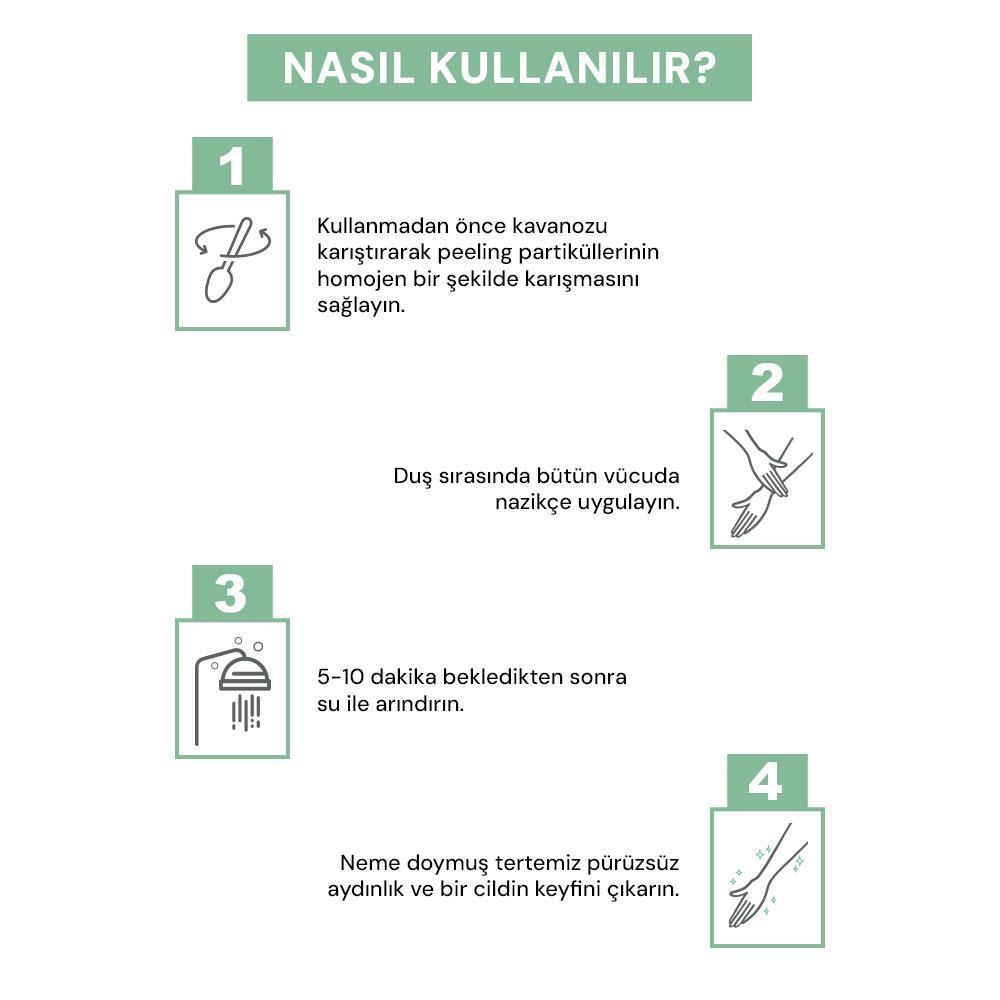 NASIL KULLANILIR?

1

Kullanmadan önce kavanozu karıştırarak peeling partiküllerinin homojen bir şekilde karışmasını sağlayın.

2

Duş sırasında bütün vücuda nazikçe uygulayın.

3

5-10 dakika bekledikten sonra su ile arındırın.

4

Neme doymuş tertemiz pürüzsüz aydınlık ve bir cildin keyfini çıkarın.