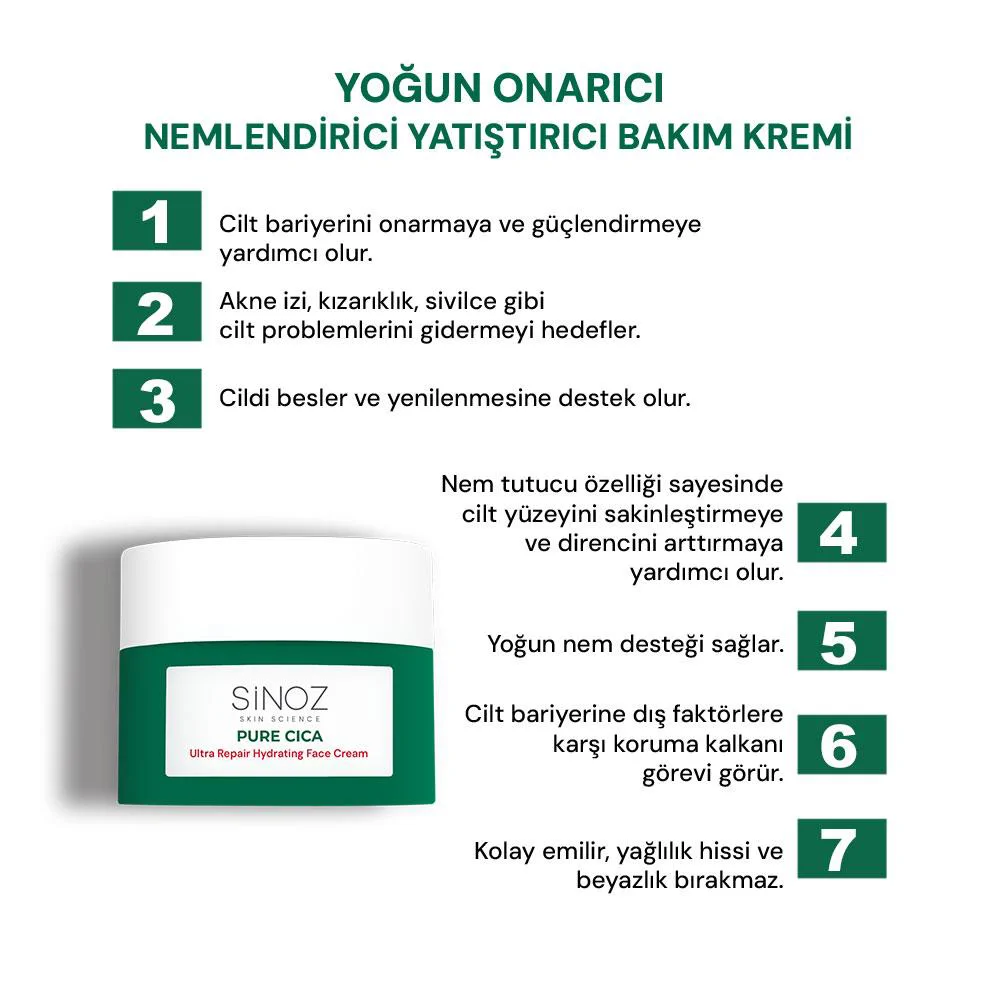 YOĞUN ONARICI
NEMLENDİRİCİ YATIŞTIRICI BAKIM KREMİ

1 Cilt bariyerini onarmaya ve güçlendirmeye yardımcı olur.

2 Akne izi, kızarıklık, sivilce gibi cilt problemlerini gidermeyi hedefler.

3 Cildi besler ve yenilenmesine destek olur.

Nem tutucu özelliği sayesinde cilt yüzeyini sakinleştirmeye ve direncini arttırmaya yardımcı olur. 4

Yoğun nem desteği sağlar. 5

Cilt bariyerine dış faktörlere karşı koruma kalkanı görevi görür. 6

Kolay emilir, yağlılık hissi ve beyazlık bırakmaz. 7

SİNOZ
SKIN SCIENCE
PURE CICA
Ultra Repair Hydrating Face Cream