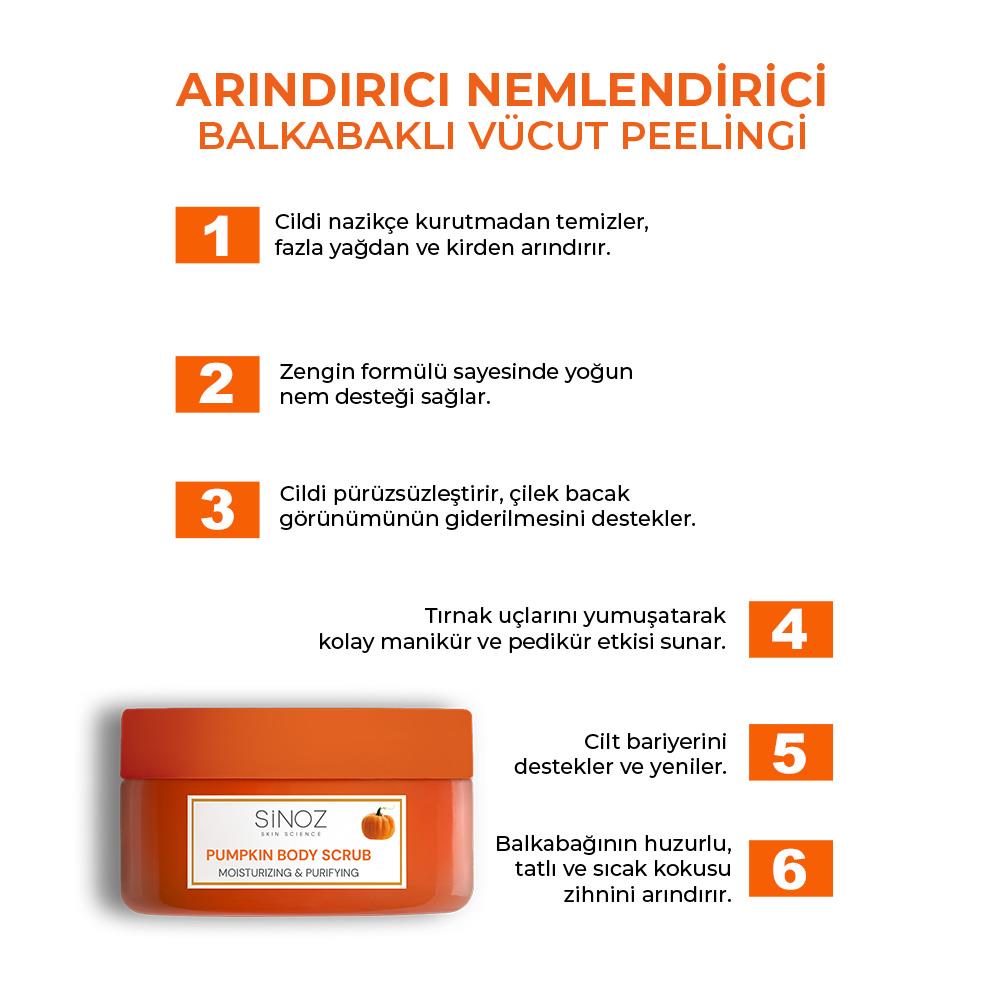 ARINDIRICI NEMLENDİRİCİ
BALKABAKLI VÜCUT PEELİNGİ

1

Cildi nazikçe kurutmadan temizler, fazla yağdan ve kirden arındırır.

2

Zengin formülü sayesinde yoğun nem desteği sağlar.

3

Cildi pürüzsüzleştirir, çilek bacak görünümünün giderilmesini destekler.

Tırnak uçlarını yumuşatarak kolay manikür ve pedikür etkisi sunar.

4

Cilt bariyerini destekler ve yeniler.

5

Balkabağının huzurlu, tatlı ve sıcak kokusu zihnini arındırır.

6

SİNOZ
SKIN SCIENCE
PUMPKIN BODY SCRUB
MOISTURIZING & PURIFYING