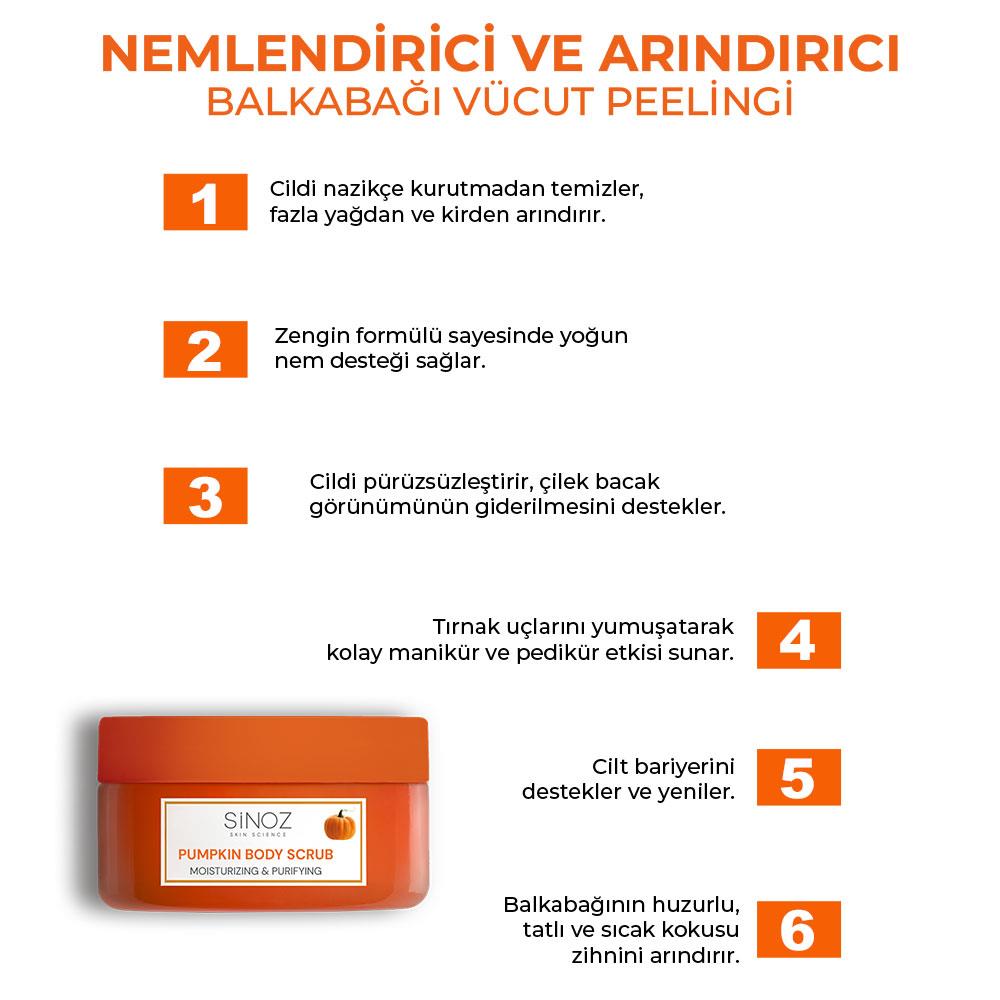 NEMLENDİRİCİ VE ARINDIRICI
BALKABAĞI VÜCUT PEELİNGİ

1
Cildi nazikçe kurutmadan temizler, fazla yağdan ve kirden arındırır.

2
Zengin formülü sayesinde yoğun nem desteği sağlar.

3
Cildi pürüzsüzleştirir, çilek bacak görünümünün giderilmesini destekler.

Tırnak uçlarını yumuşatarak kolay manikür ve pedikür etkisi sunar.
4

Cilt bariyerini destekler ve yeniler.
5

Balkabağının huzurlu, tatlı ve sıcak kokusu zihnini arındırır.
6

SİNOZ
SKIN SCIENCE
PUMPKIN BODY SCRUB
MOISTURIZING & PURIFYING