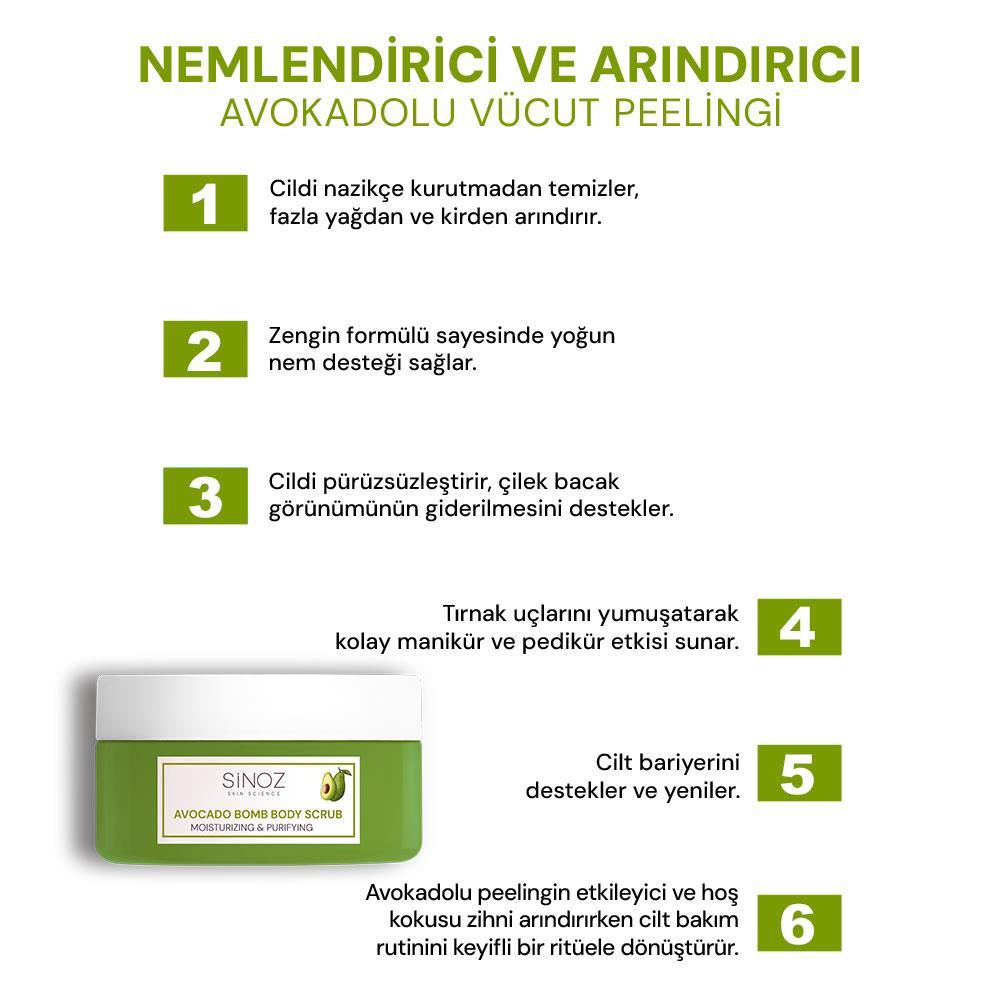 NEMLENDİRİCİ VE ARINDIRICI
AVOKADOLU VÜCUT PEELİNGİ

1
Cildi nazikçe kurutmadan temizler, fazla yağdan ve kirden arındırır.

2
Zengin formülü sayesinde yoğun nem desteği sağlar.

3
Cildi pürüzsüzleştirir, çilek bacak görünümünün giderilmesini destekler.

Tırnak uçlarını yumuşatarak kolay manikür ve pedikür etkisi sunar.
4

Cilt bariyerini destekler ve yeniler.
5

Avokadolu peelingin etkileyici ve hoş kokusu zihni arındırırken cilt bakım rutinini keyifli bir ritüele dönüştürür.
6

SİNOZ
SKIN SCIENCE
AVOCADO BOMB BODY SCRUB
MOISTURIZING & PURIFYING