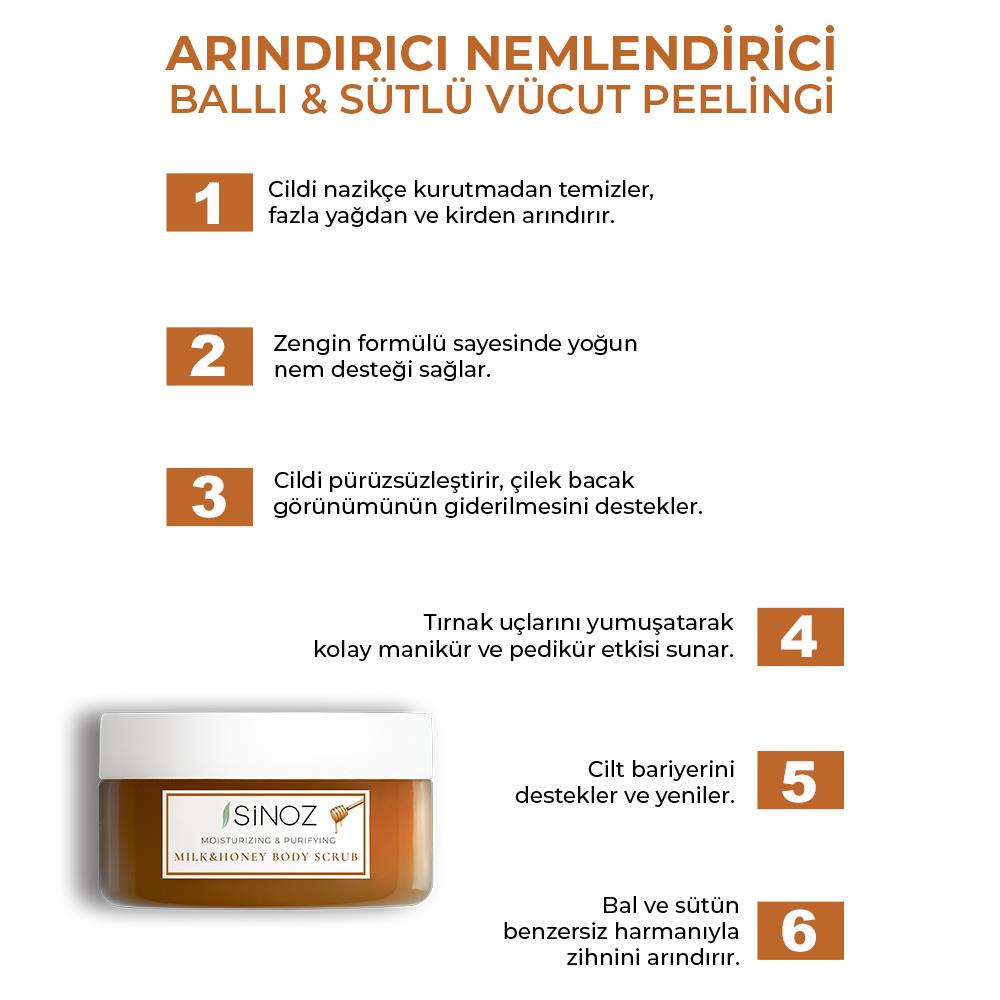 ARINDIRICI NEMLENDİRİCİ
BALLI & SÜTLÜ VÜCUT PEELİNGİ

1
Cildi nazikçe kurutmadan temizler, fazla yağdan ve kirden arındırır.

2
Zengin formülü sayesinde yoğun nem desteği sağlar.

3
Cildi pürüzsüzleştirir, çilek bacak görünümünün giderilmesini destekler.

Tırnak uçlarını yumuşatarak kolay manikür ve pedikür etkisi sunar.
4

Cilt bariyerini destekler ve yeniler.
5

Bal ve sütün benzersiz harmanıyla zihnini arındırır.
6

SİNOZ
MOISTURIZING & PURIFYING
MILK&HONEY BODY SCRUB