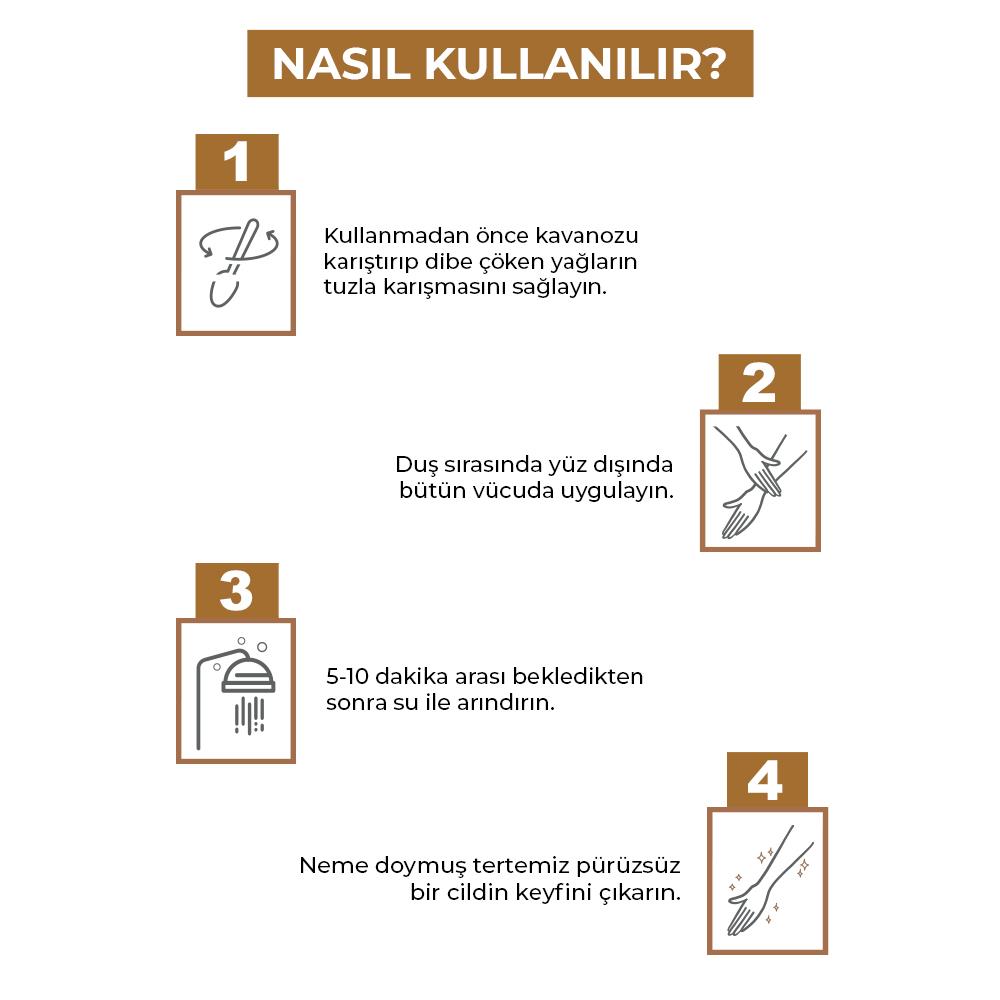 NASIL KULLANILIR?

1

Kullanmadan önce kavanozu karıştırıp dibe çöken yağların tuzla karışmasını sağlayın.

2

Duş sırasında yüz dışında bütün vücuda uygulayın.

3

5-10 dakika arası bekledikten sonra su ile arındırın.

4

Neme doymuş tertemiz pürüzsüz bir cildin keyfini çıkarın.