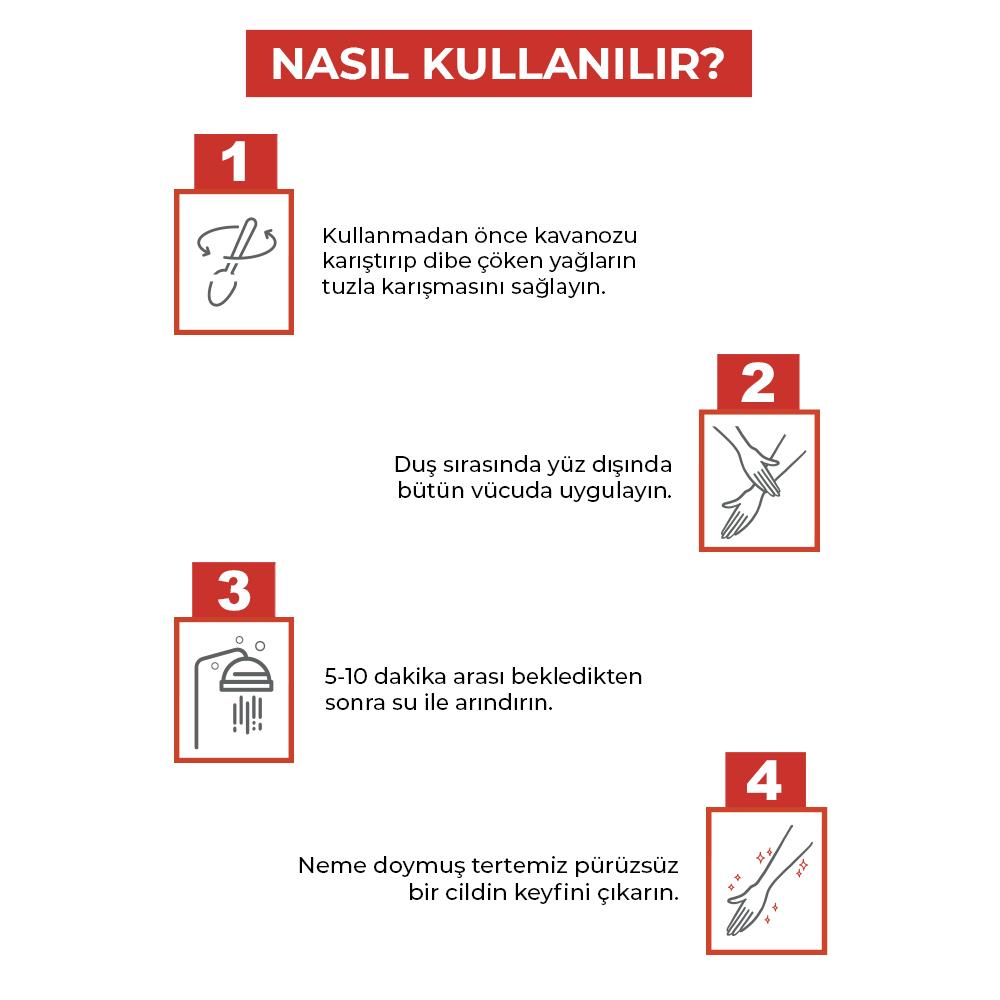 NASIL KULLANILIR?

1

Kullanmadan önce kavanozu karıştırıp dibe çöken yağların tuzla karışmasını sağlayın.

2

Duş sırasında yüz dışında bütün vücuda uygulayın.

3

5-10 dakika arası bekledikten sonra su ile arındırın.

4

Neme doymuş tertemiz pürüzsüz bir cildin keyfini çıkarın.