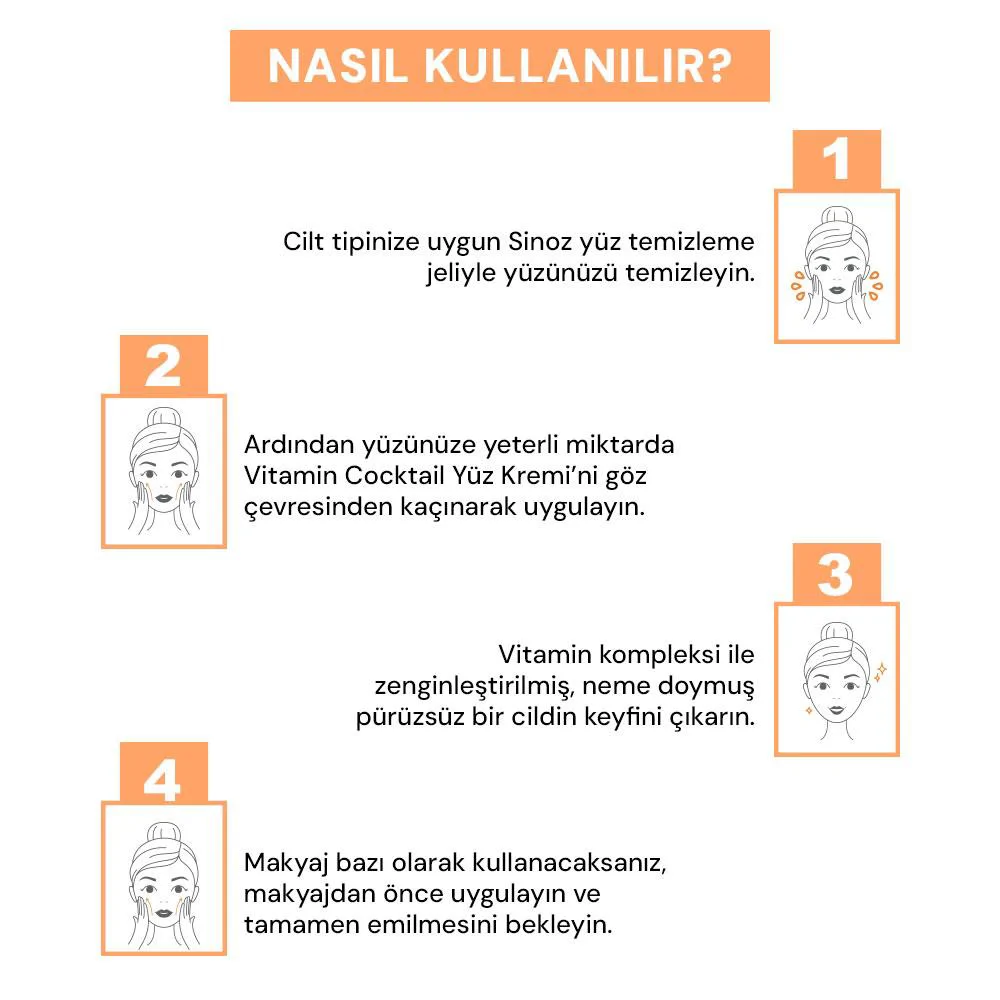 NASIL KULLANILIR?

1

Cilt tipinize uygun Sinoz yüz temizleme jeliyle yüzünüzü temizleyin.

2

Ardından yüzünüze yeterli miktarda Vitamin Cocktail Yüz Kremi'ni göz çevresinden kaçınarak uygulayın.

3

Vitamin kompleksi ile zenginleştirilmiş, neme doymuş pürüzsüz bir cildin keyfini çıkarın.

4

Makyaj bazı olarak kullanacaksanız, makyajdan önce uygulayın ve tamamen emilmesini bekleyin.